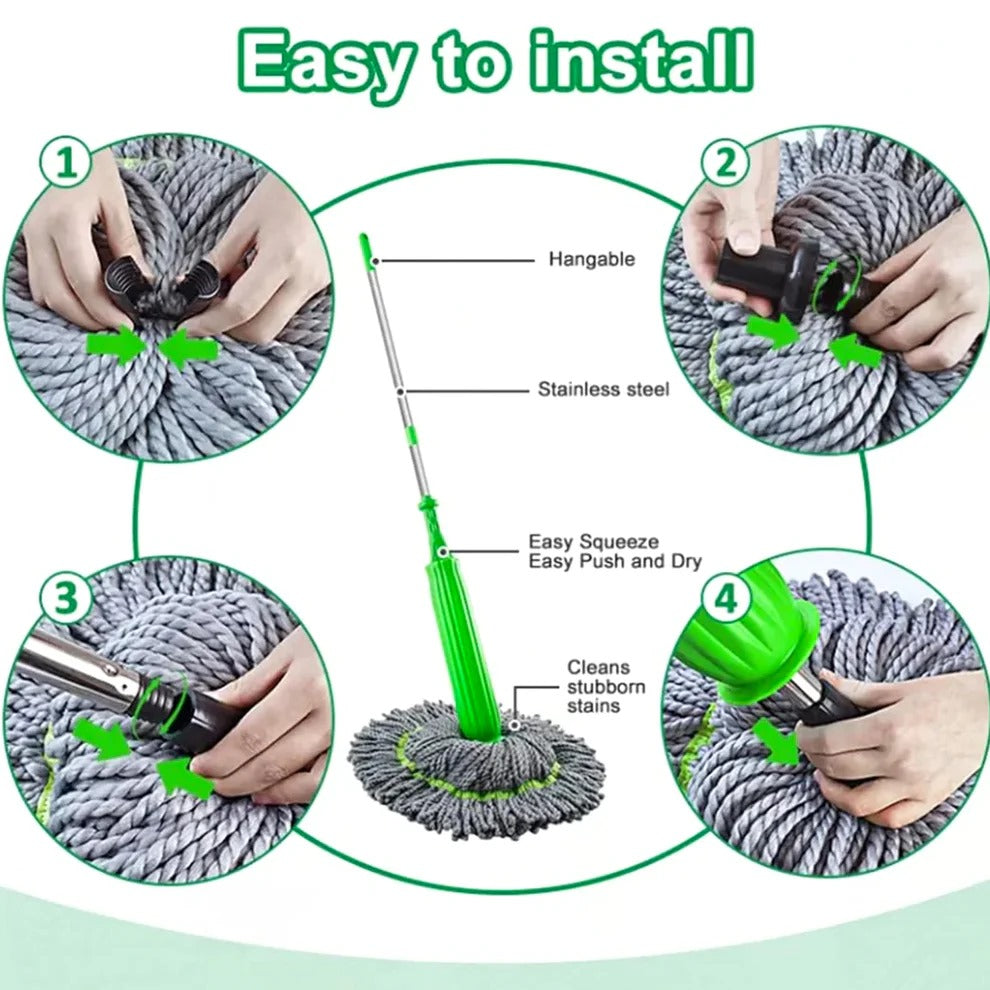 Easy to install

1

2

Hangable

Stainless steel

Easy Squeeze
Easy Push and Dry

3

4

Cleans stubborn stains